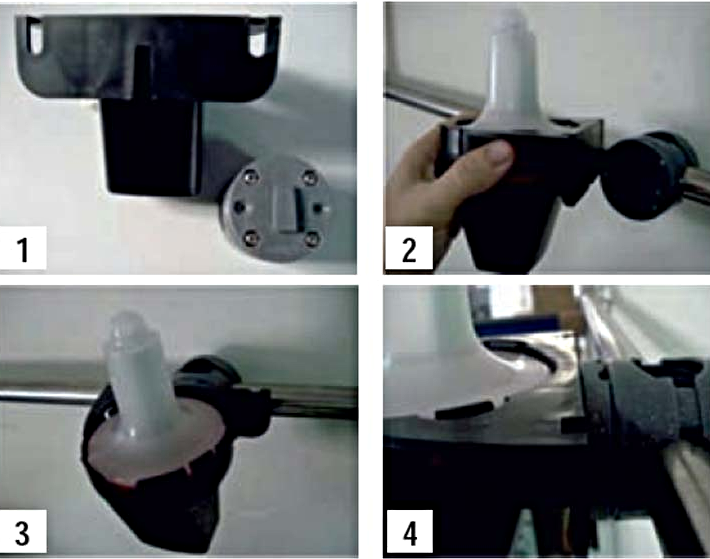 1

2

3

4